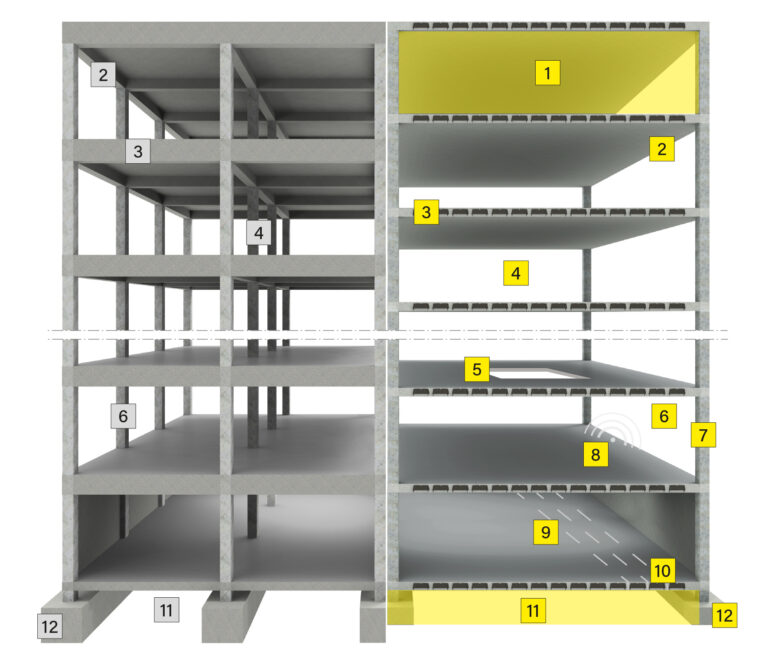 2
3
4
6
11
12
1
2
3
4
5
6
7
8
9
10
11
12